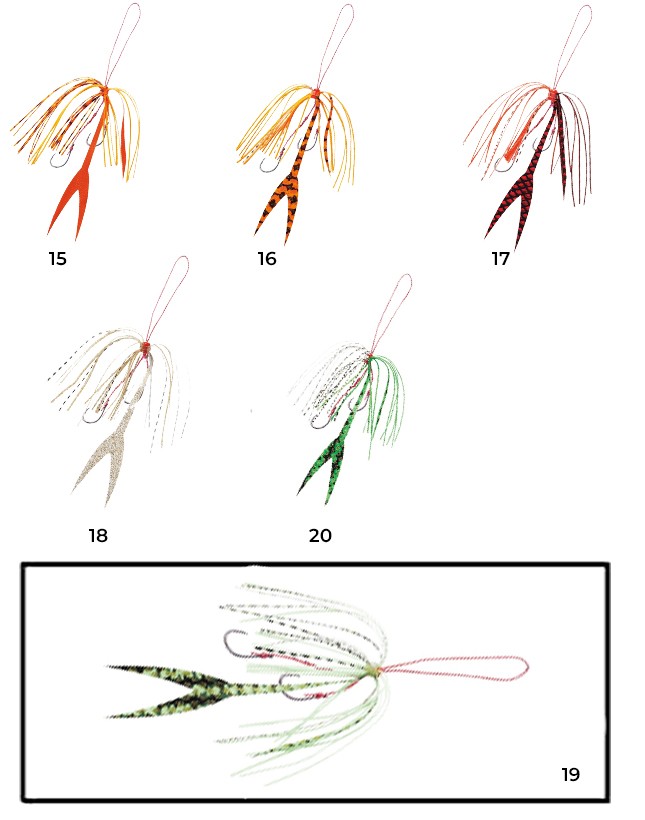 15

16

17

18

20

19