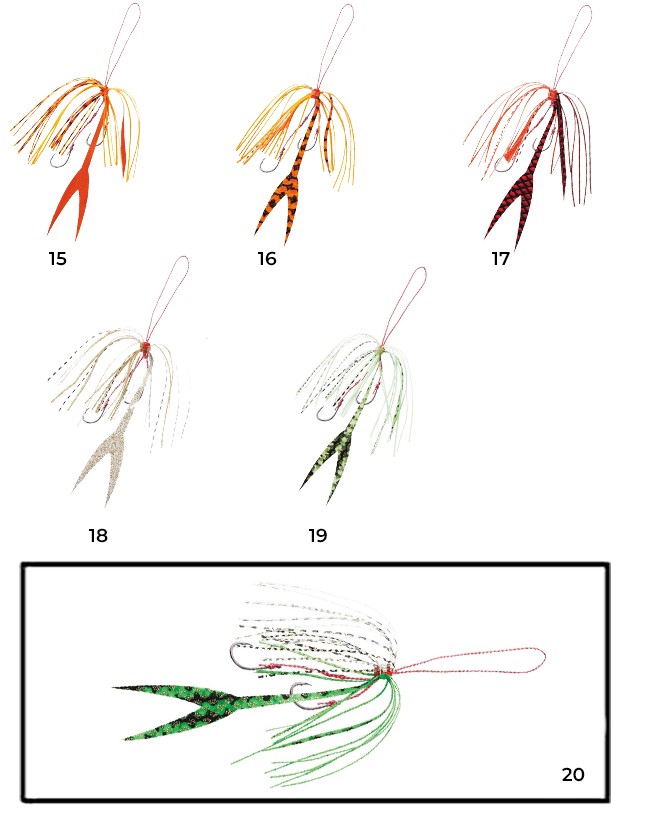 15

16

17

18

19

20