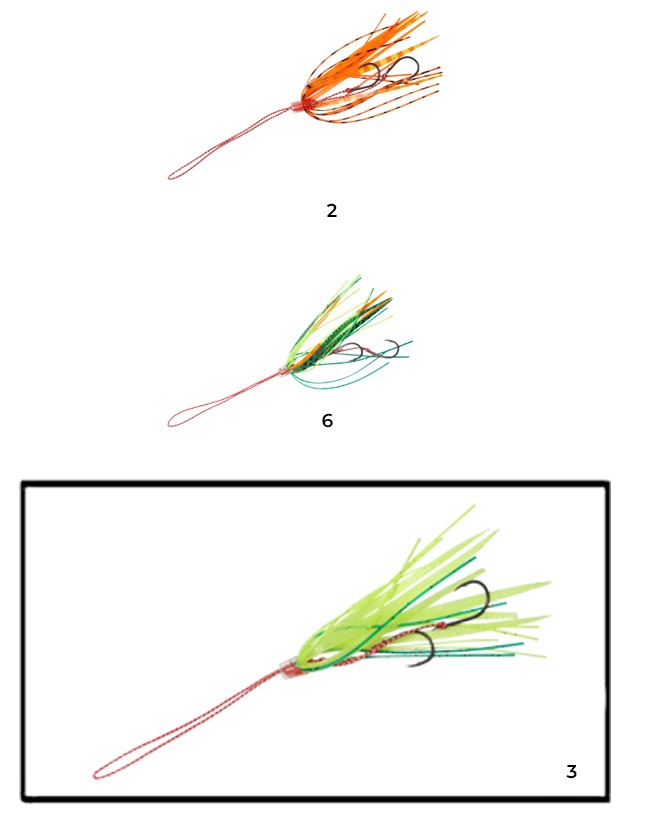 2

6

3