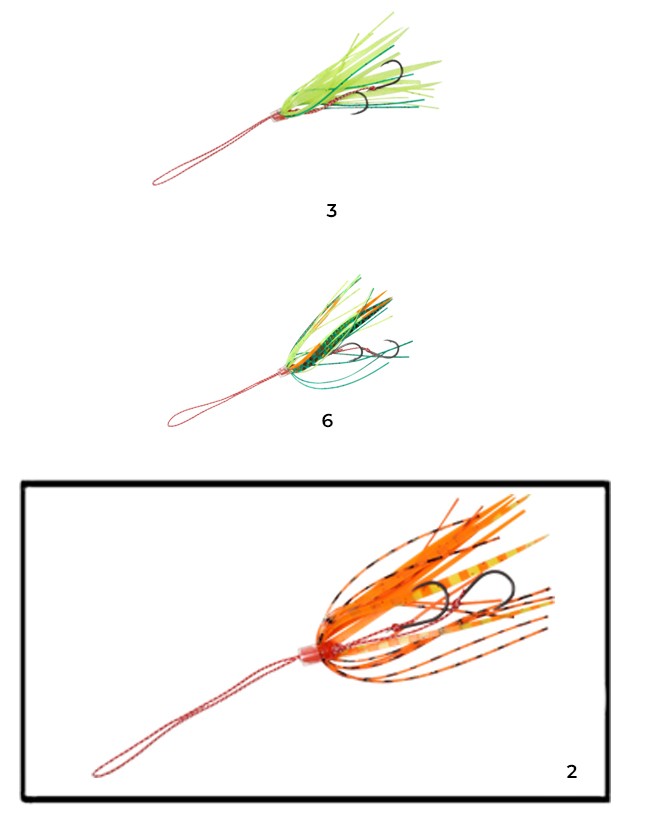 3

6

2